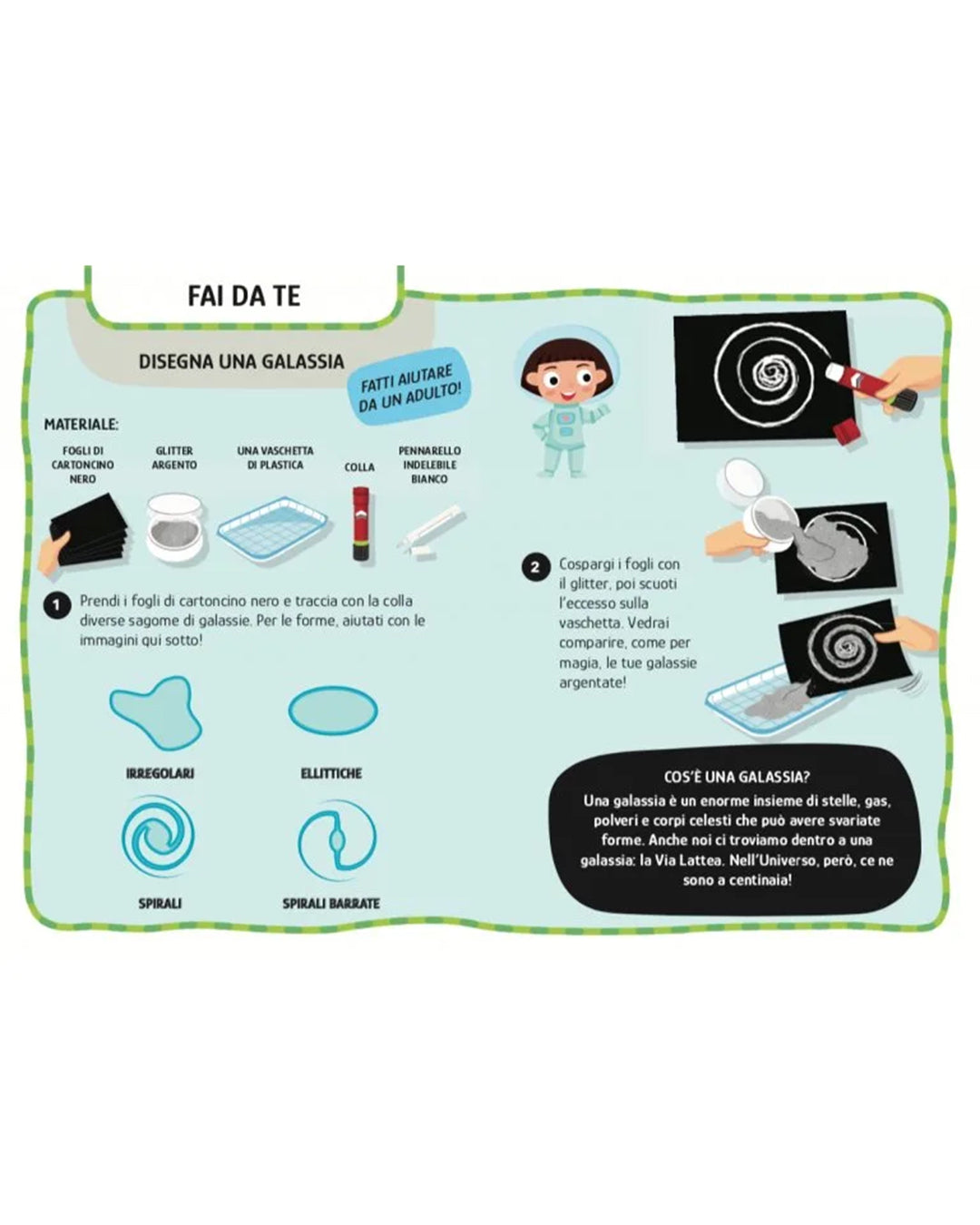 FAI DA TE

DISEGNA UNA GALASSIA

FATTI AIUTARE DA UN ADULTO!

MATERIALE:

FOGLI DI CARTONCINO NERO

GLITTER ARGENTO

UNA VASCHETTA DI PLASTICA

COLLA

PENNARELLO INDELEBILE BIANCO

1 Prendi i fogli di cartoncino nero e traccia con la colla diverse sagome di galassie. Per le forme, aiutati con le immagini qui sotto!

IRREGOLARI

ELLITTICHE

SPIRALI

SPIRALI BARRATE

2 Cospargi i fogli con il glitter, poi scuoti l'eccesso sulla vaschetta. Vedrai comparire, come per magia, le tue galassie argentate!

COS'È UNA GALASSIA?
Una galassia è un enorme insieme di stelle, gas, polveri e corpi celesti che può avere svariate forme. Anche noi ci troviamo dentro a una galassia: la Via Lattea. Nell'Universo, però, ce ne sono a centinaia!